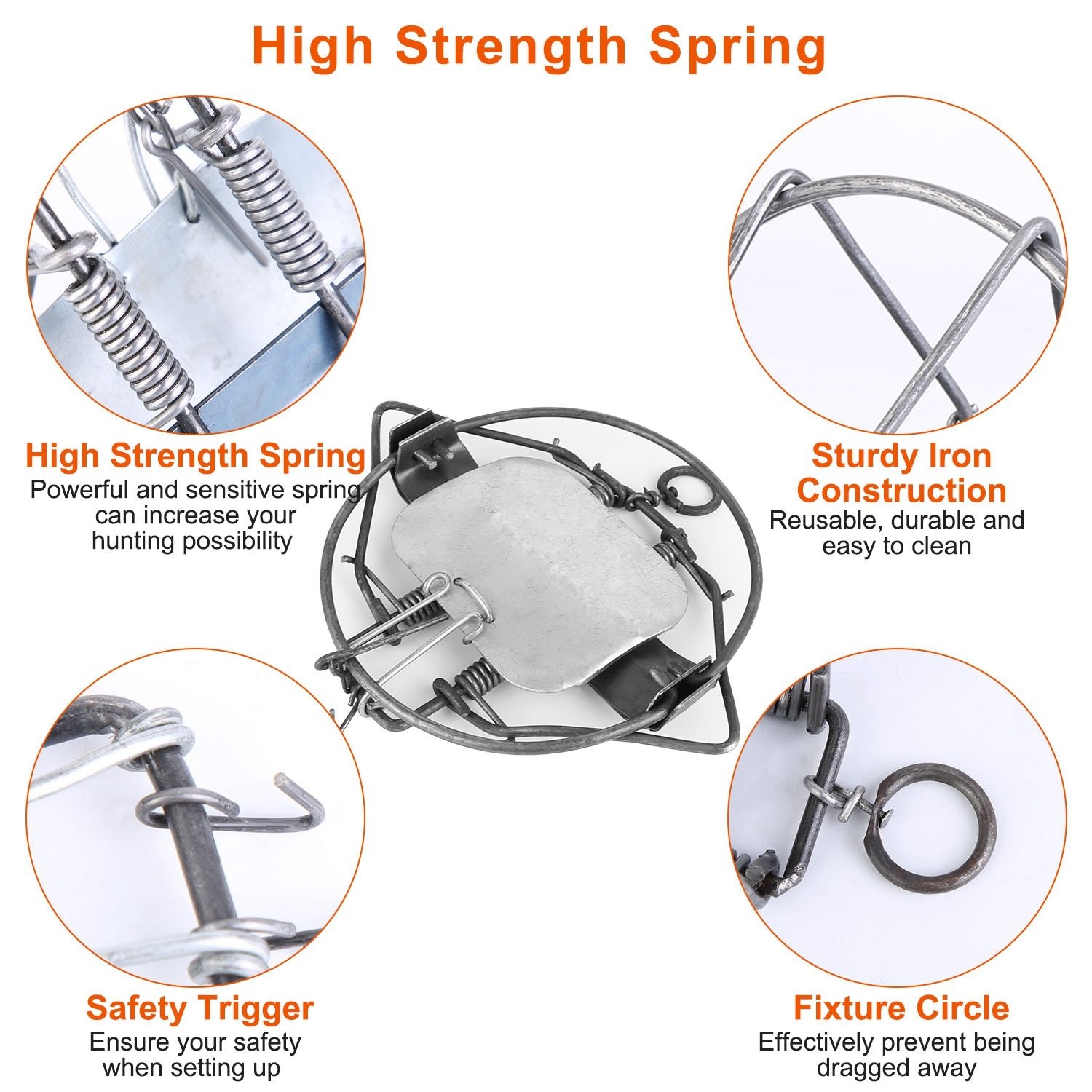 High Strength Spring

High Strength Spring
Powerful and sensitive spring can increase your hunting possibility

Sturdy Iron Construction
Reusable, durable and easy to clean

Safety Trigger
Ensure your safety when setting up

Fixture Circle
Effectively prevent being dragged away